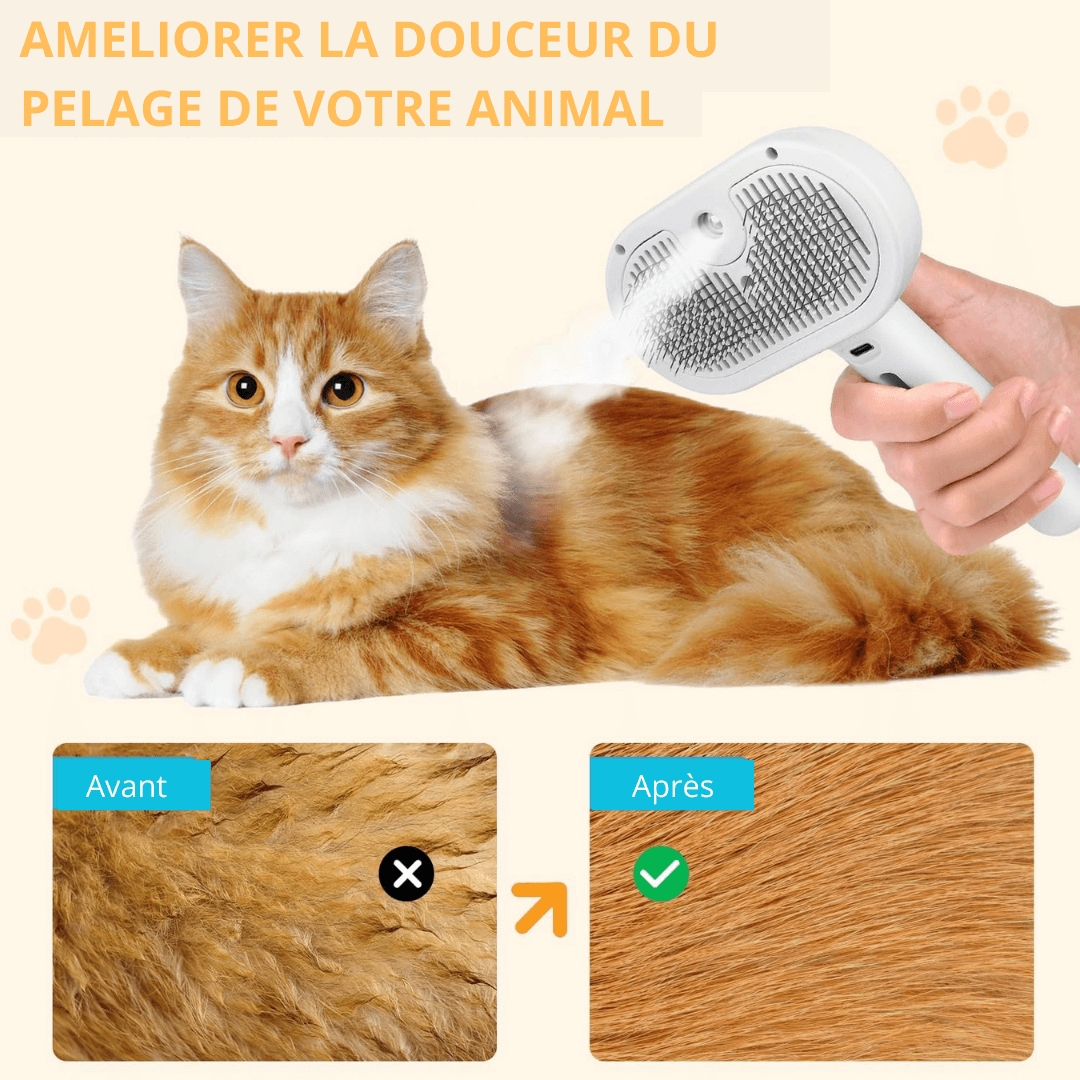 AMELIORER LA DOUCEUR DU PELAGE DE VOTRE ANIMAL

Avant

Après