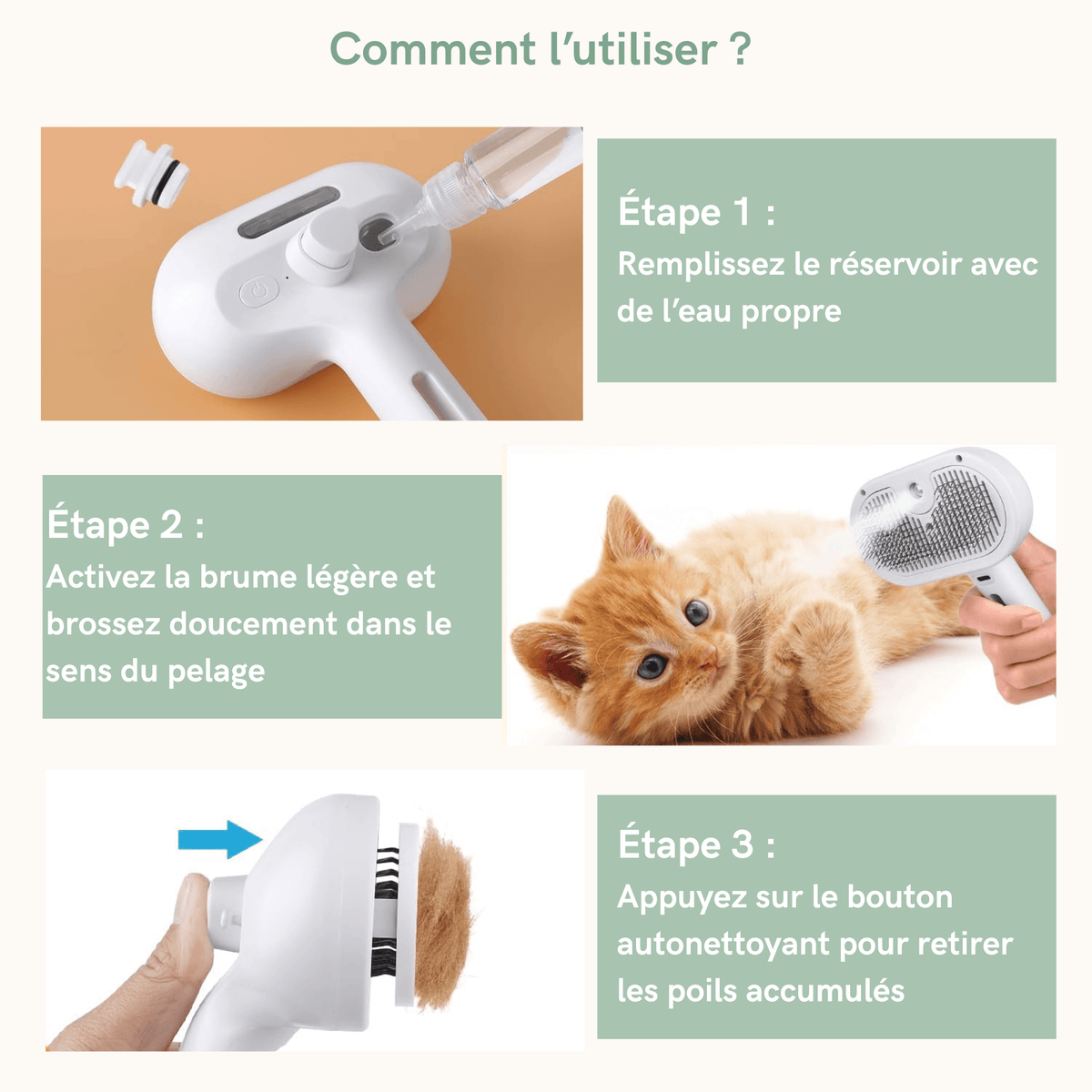 Comment l’utiliser ?

Étape 1 :
Remplissez le réservoir avec de l’eau propre

Étape 2 :
Activez la brume légère et brossez doucement dans le sens du pelage

Étape 3 :
Appuyez sur le bouton autonettoyant pour retirer les poils accumulés